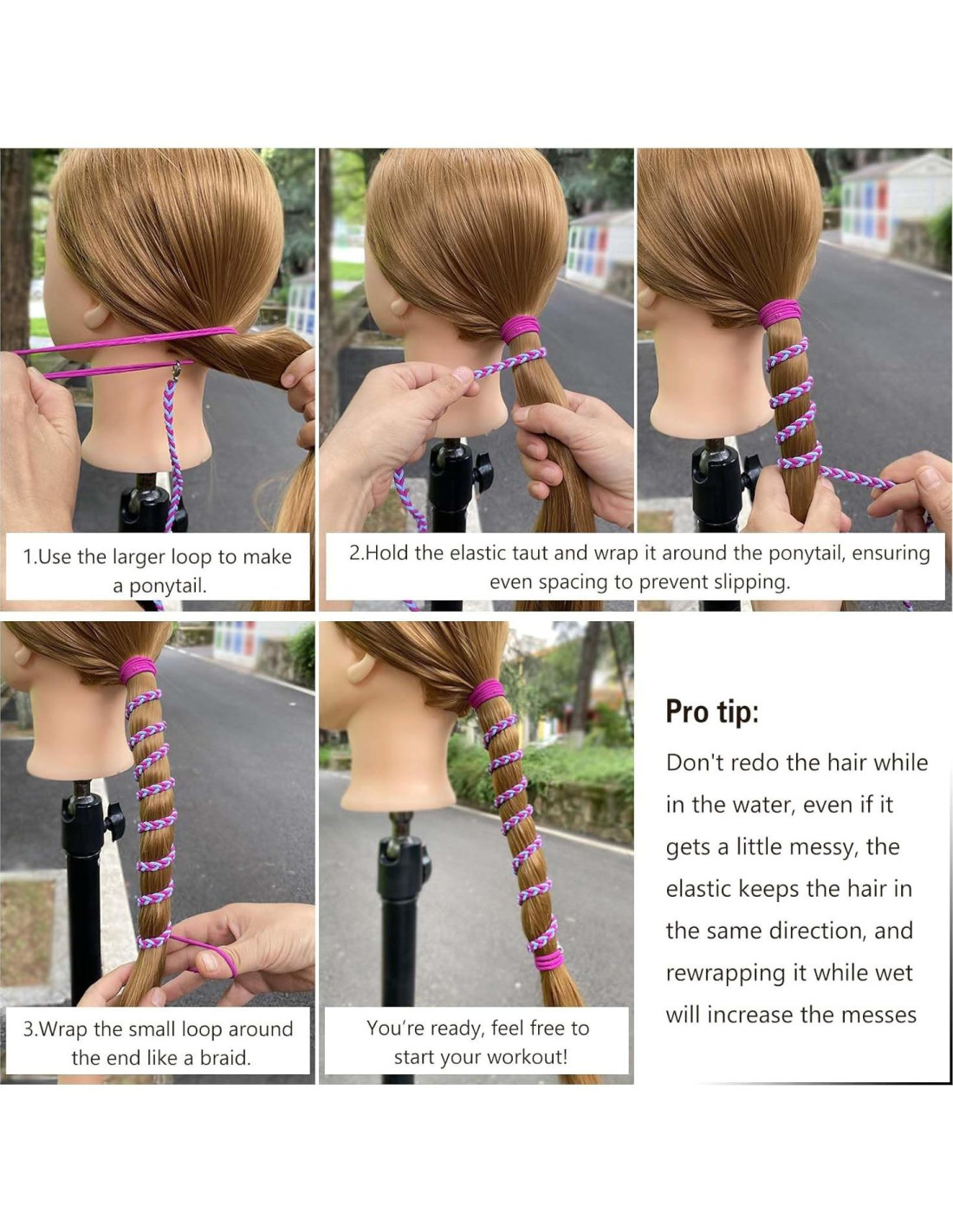 1.Use the larger loop to make a ponytail.

2.Hold the elastic taut and wrap it around the ponytail, ensuring even spacing to prevent slipping.

3.Wrap the small loop around the end like a braid.

You're ready, feel free to start your workout!

Pro tip:

Don't redo the hair while in the water, even if it gets a little messy, the elastic keeps the hair in the same direction, and rewrapping it while wet will increase the messes