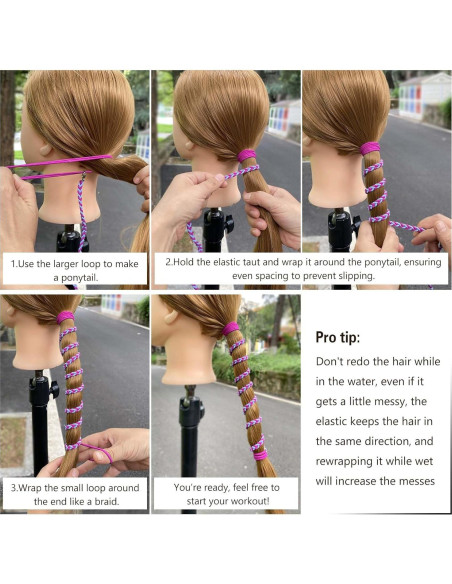 1.Use the larger loop to make a ponytail.

2.Hold the elastic taut and wrap it around the ponytail, ensuring even spacing to prevent slipping.

3.Wrap the small loop around the end like a braid.

You're ready, feel free to start your workout!

Pro tip:

Don't redo the hair while in the water, even if it gets a little messy, the elastic keeps the hair in the same direction, and rewrapping it while wet will increase the messes