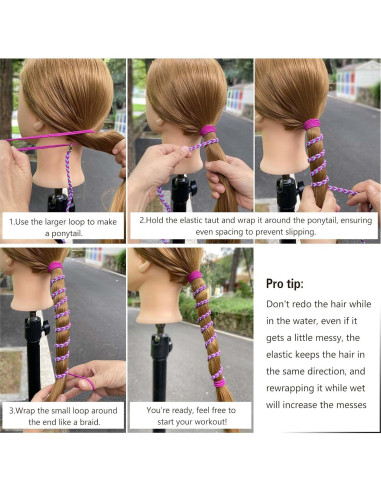 1.Use the larger loop to make a ponytail.

2.Hold the elastic taut and wrap it around the ponytail, ensuring even spacing to prevent slipping.

3.Wrap the small loop around the end like a braid.

You're ready, feel free to start your workout!

Pro tip:

Don't redo the hair while in the water, even if it gets a little messy, the elastic keeps the hair in the same direction, and rewrapping it while wet will increase the messes