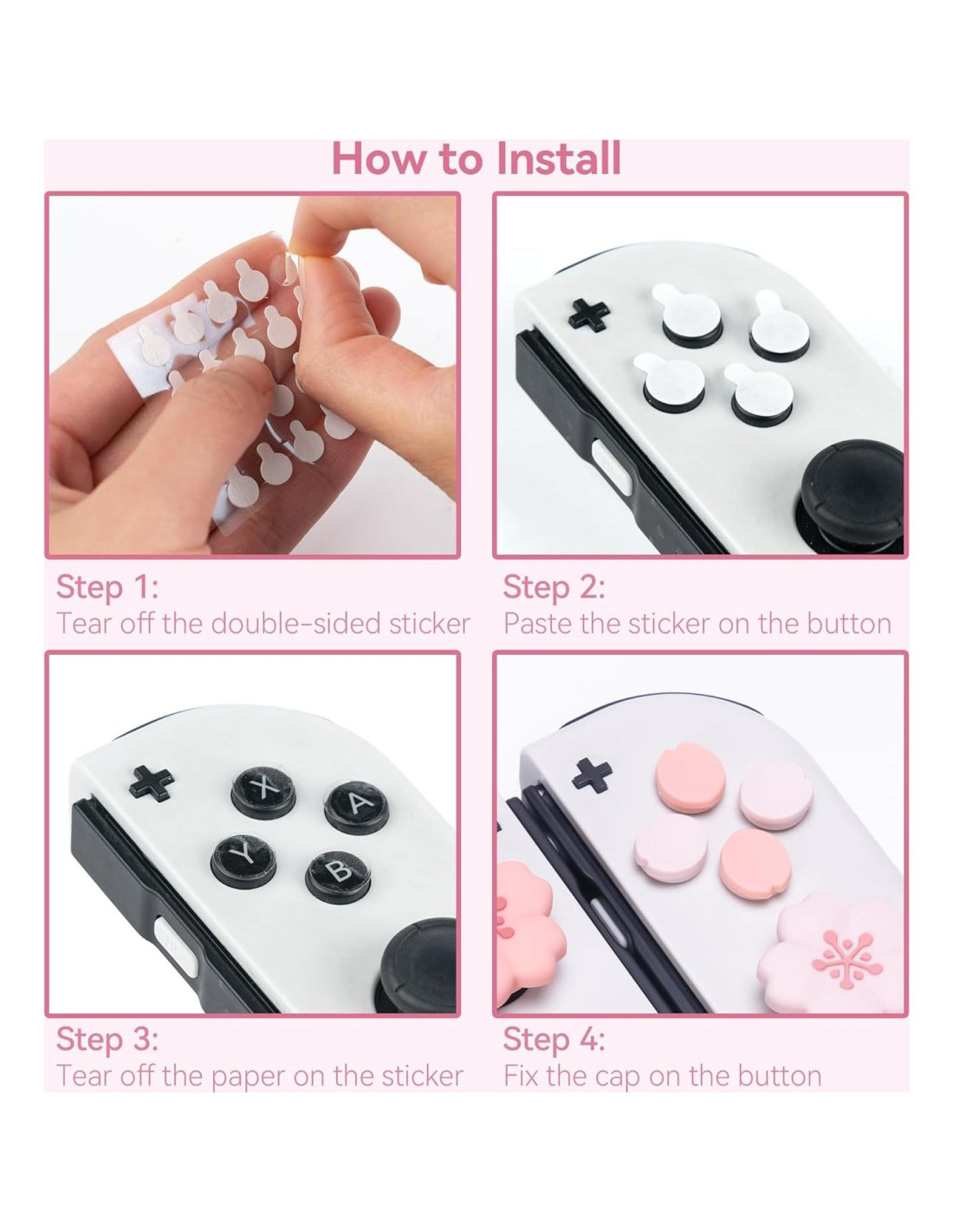 How to Install

Step 1:
Tear off the double-sided sticker

Step 2:
Paste the sticker on the button

X
A
Y
B

Step 3:
Tear off the paper on the sticker

Step 4:
Fix the cap on the button