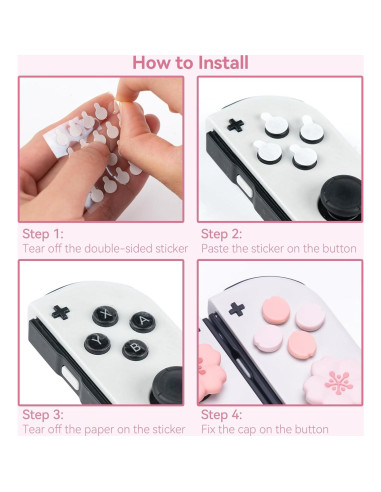 How to Install

Step 1:
Tear off the double-sided sticker

Step 2:
Paste the sticker on the button

X A Y B

Step 3:
Tear off the paper on the sticker

Step 4:
Fix the cap on the button