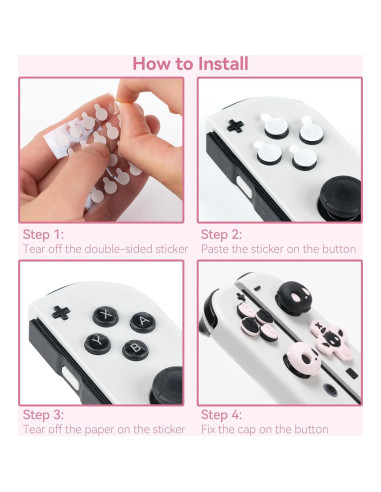 How to Install

Step 1:
Tear off the double-sided sticker

Step 2:
Paste the sticker on the button

X A Y B

Step 3:
Tear off the paper on the sticker

Step 4:
Fix the cap on the button