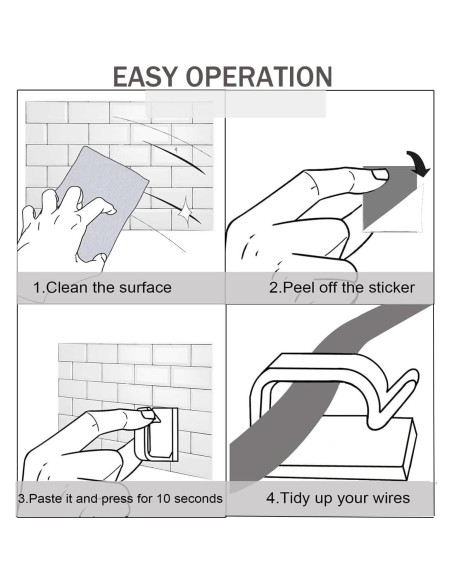 EASY OPERATION

1.Clean the surface

2.Peel off the sticker

3.Paste it and press for 10 seconds

4.Tidy up your wires