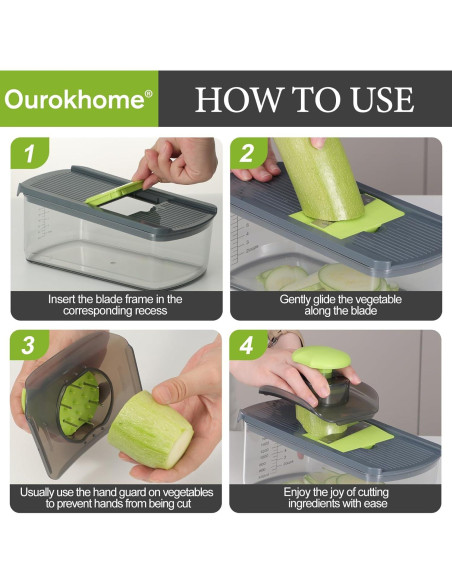 Ourokhome®

HOW TO USE

1

Insert the blade frame in the corresponding recess

2

Gently glide the vegetable along the blade

3

Usually use the hand guard on vegetables to prevent hands from being cut

4

Enjoy the joy of cutting ingredients with ease