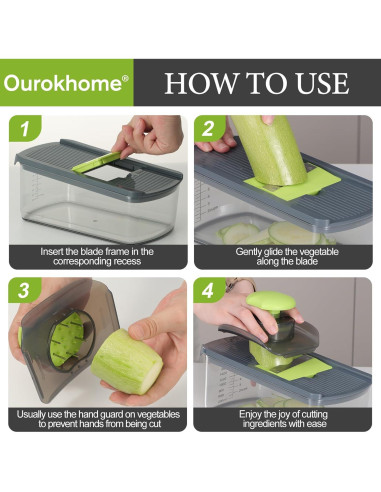 Ourokhome®

HOW TO USE

1

Insert the blade frame in the corresponding recess

2

Gently glide the vegetable along the blade

3

Usually use the hand guard on vegetables to prevent hands from being cut

4

Enjoy the joy of cutting ingredients with ease