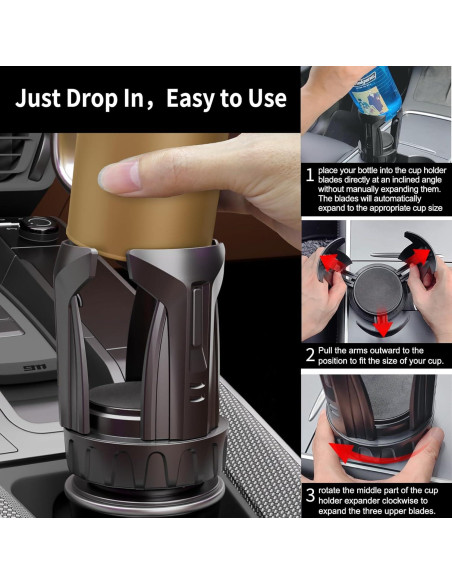 Just Drop In，Easy to Use

1 place your bottle into the cup holder blades directly at an inclined angle without manually expanding them. The blades will automatically expand to the appropriate cup size

2 Pull the arms outward to the position to fit the size of your cup.

3 rotate the middle part of the cup holder expander clockwise to expand the three upper blades.