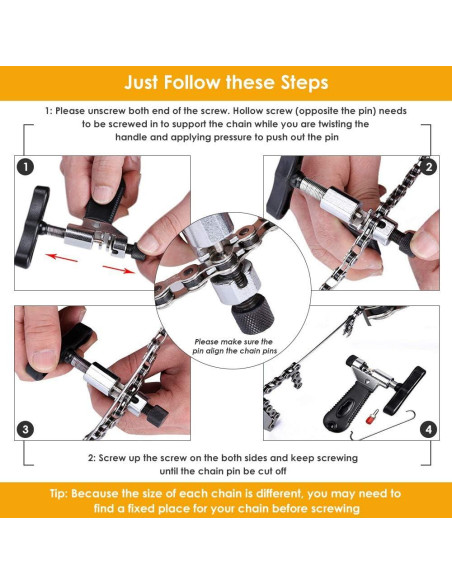 Just Follow these Steps

1: Please unscrew both end of the screw. Hollow screw (opposite the pin) needs to be screwed in to support the chain while you are twisting the handle and applying pressure to push out the pin

1

2

Please make sure the pin align the chain pins

3

4

2: Screw up the screw on the both sides and keep screwing until the chain pin be cut off

Tip: Because the size of each chain is different, you may need to find a fixed place for your chain before screwing