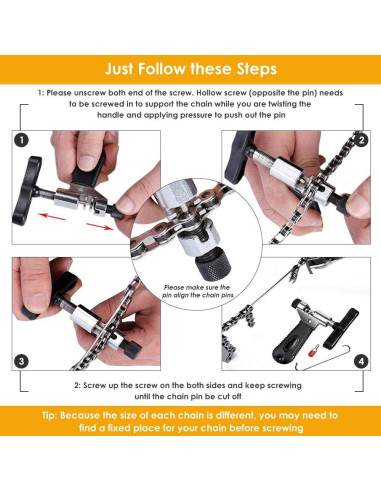 Just Follow these Steps

1: Please unscrew both end of the screw. Hollow screw (opposite the pin) needs to be screwed in to support the chain while you are twisting the handle and applying pressure to push out the pin

1

2

Please make sure the pin align the chain pins

3

4

2: Screw up the screw on the both sides and keep screwing until the chain pin be cut off

Tip: Because the size of each chain is different, you may need to find a fixed place for your chain before screwing