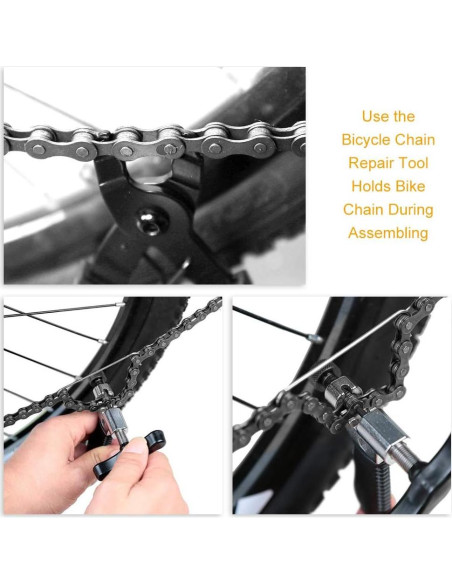 Use the Bicycle Chain Repair Tool Holds Bike Chain During Assembling