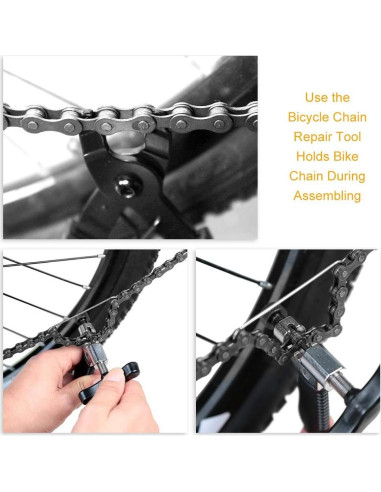 Use the Bicycle Chain Repair Tool Holds Bike Chain During Assembling