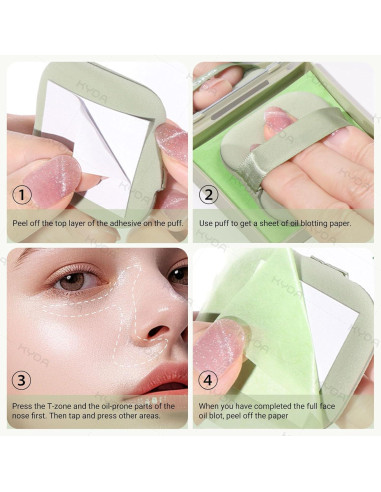 KYDA

1

Peel off the top layer of the adhesive on the puff.

2

Use puff to get a sheet of oil blotting paper.

3

Press the T-zone and the oil-prone parts of the nose first. Then tap and press other areas.

4

When you have completed the full face oil blot, peel off the paper