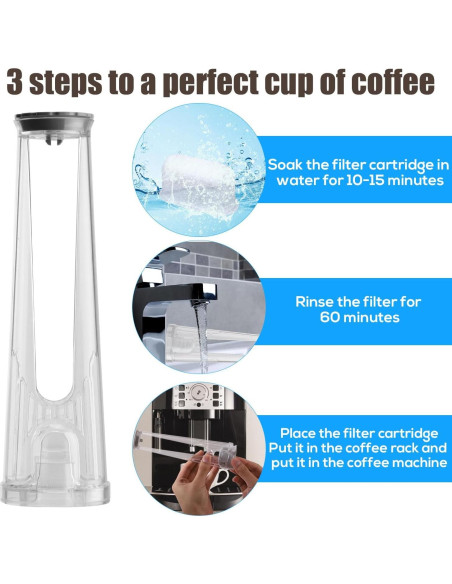 3 steps to a perfect cup of coffee

Soak the filter cartridge in water for 10-15 minutes

Rinse the filter for 60 minutes

Place the filter cartridge
Put it in the coffee rack and put it in the coffee machine