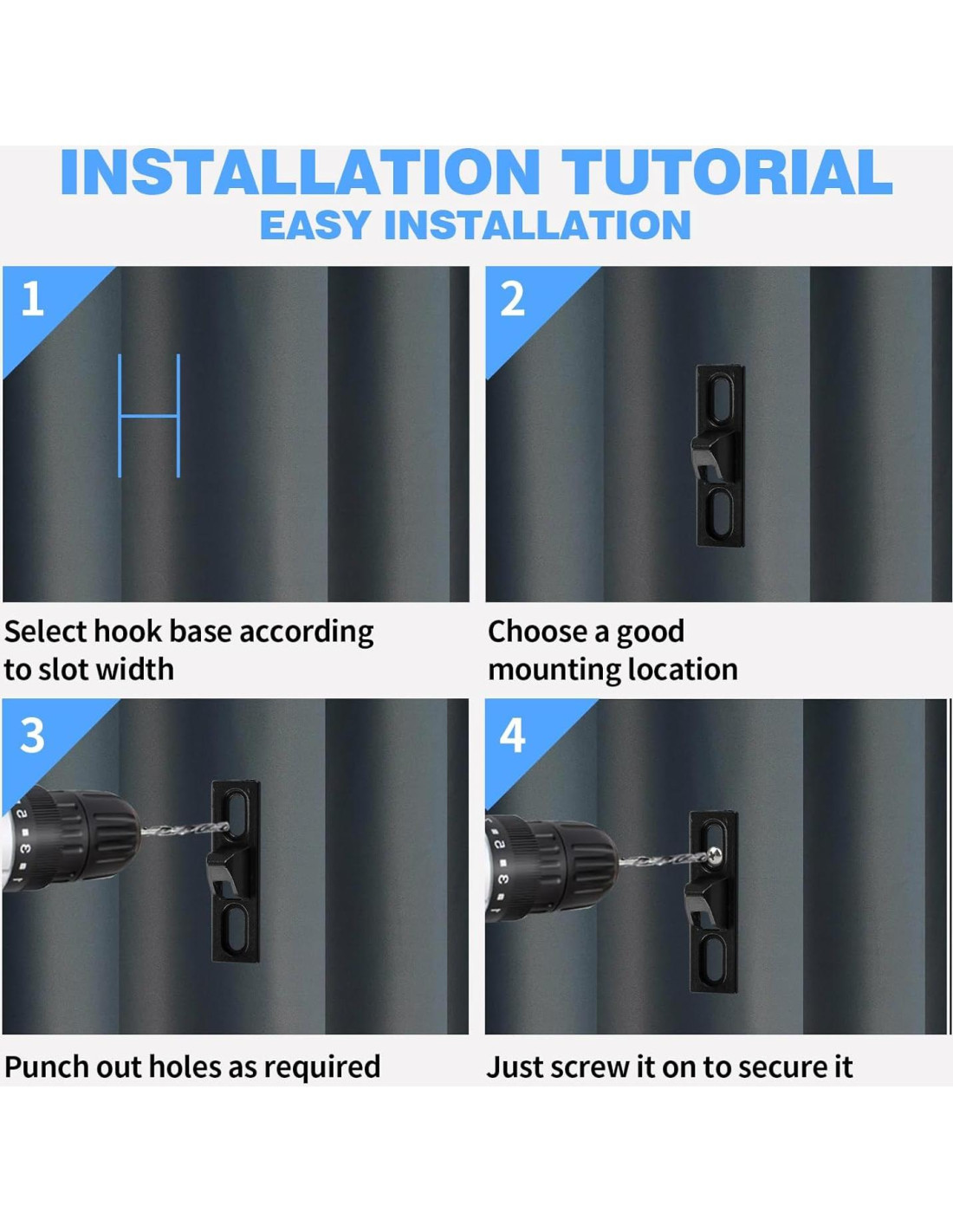 INSTALLATION TUTORIAL
EASY INSTALLATION

1

Select hook base according to slot width

2

Choose a good mounting location

3

Punch out holes as required

4

Just screw it on to secure it