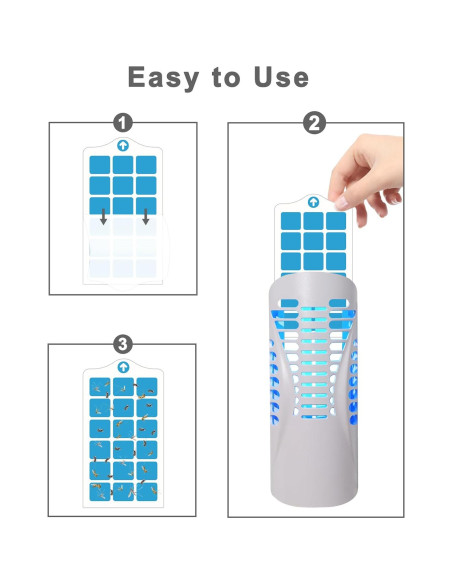 Easy to Use

1

2

3