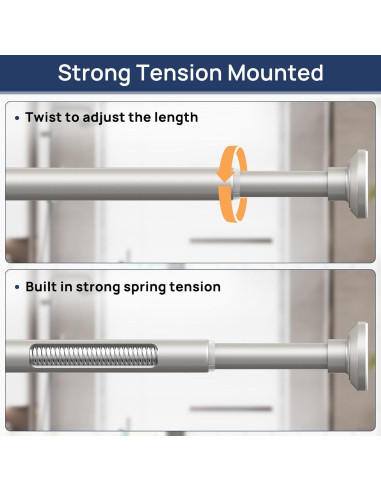 Strong Tension Mounted

• Twist to adjust the length

• Built in strong spring tension