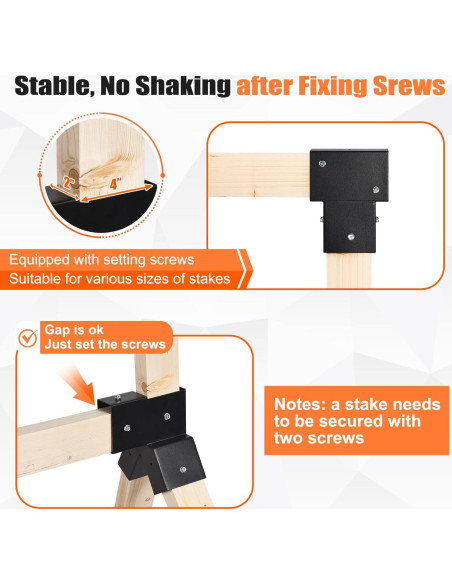 Stable, No Shaking after Fixing Srews

2"

4"

Equipped with setting screws

Suitable for various sizes of stakes

Gap is ok

Just set the screws

Notes: a stake needs to be secured with two screws