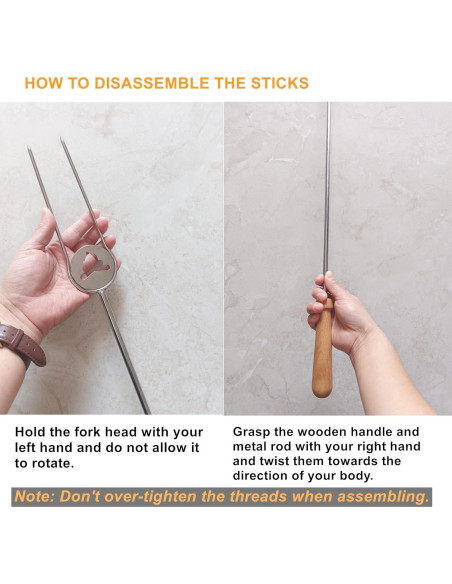 HOW TO DISASSEMBLE THE STICKS

Hold the fork head with your left hand and do not allow it to rotate.

Grasp the wooden handle and metal rod with your right hand and twist them towards the direction of your body.

Note: Don't over-tighten the threads when assembling.