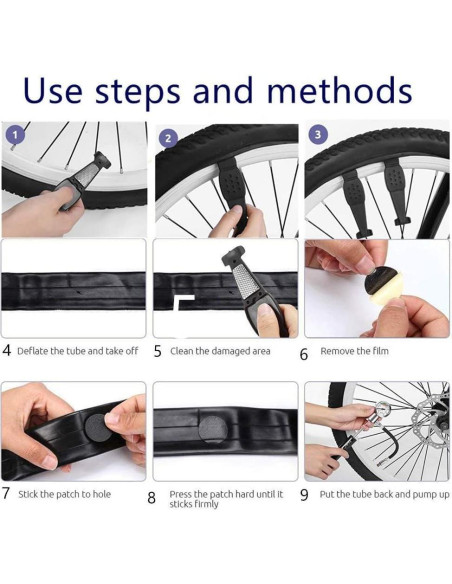 Use steps and methods

1

2

3

4 Deflate the tube and take off

5 Clean the damaged area

6 Remove the film

7 Stick the patch to hole

8 Press the patch hard until it sticks firmly

9 Put the tube back and pump up