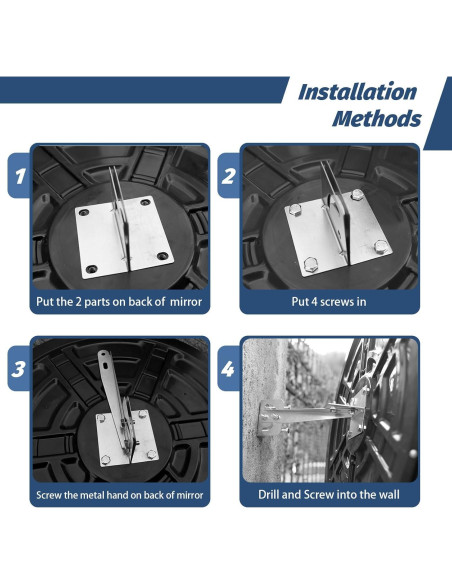 Installation Methods

1
Put the 2 parts on back of mirror

2
Put 4 screws in

3
Screw the metal hand on back of mirror

4
Drill and Screw into the wall