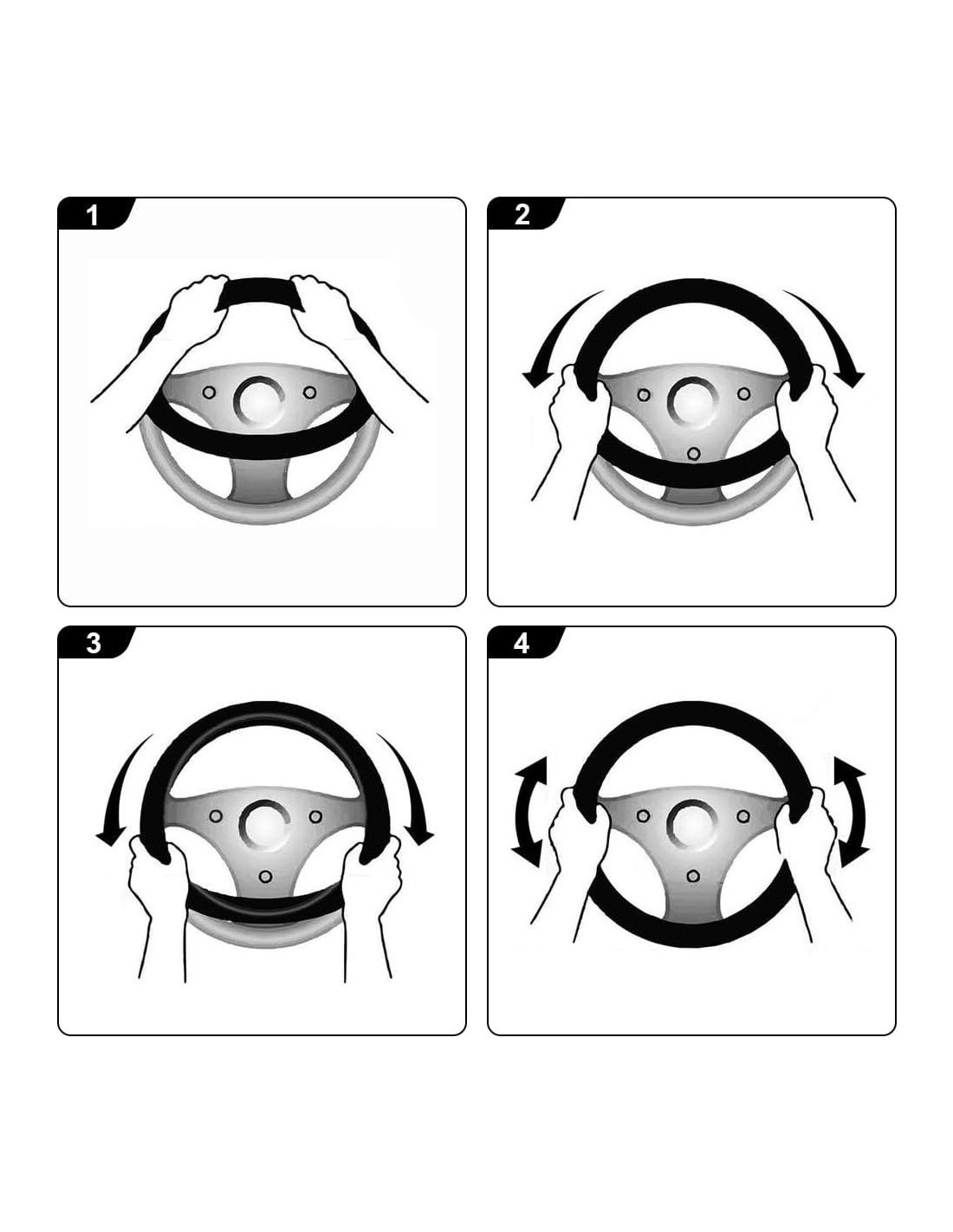 1

2

3

4