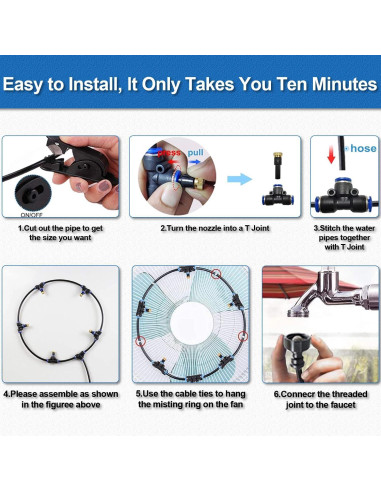 Easy to Install, It Only Takes You Ten Minutes

ON/OFF

1.Cut out the pipe to get the size you want

press pull

2.Turn the nozzle into a T Joint

hose

3.Stitch the water pipes together with T Joint

4.Please assemble as shown in the figuree above

5.Use the cable ties to hang the misting ring on the fan

6.Connecr the threaded joint to the faucet