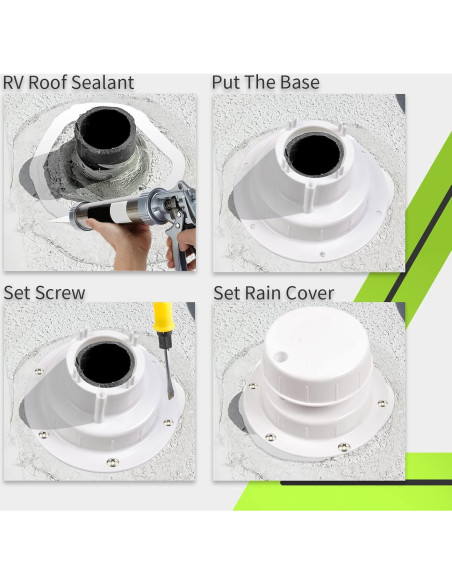 RV Roof Sealant

Put The Base

Set Screw

Set Rain Cover