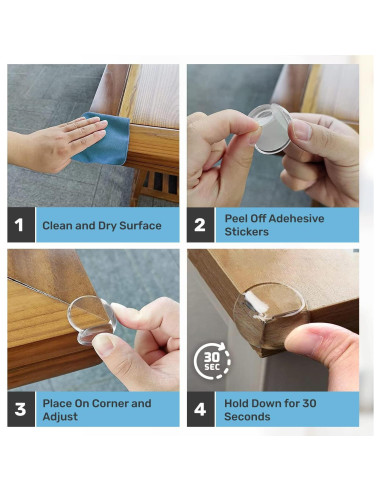 1 Clean and Dry Surface

2 Peel Off Adhesive Stickers

3 Place On Corner and Adjust

30 SEC

4 Hold Down for 30 Seconds