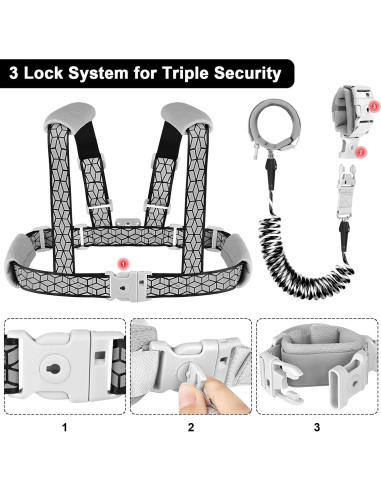 3 Lock System for Triple Security

1

3

2

1

2

3