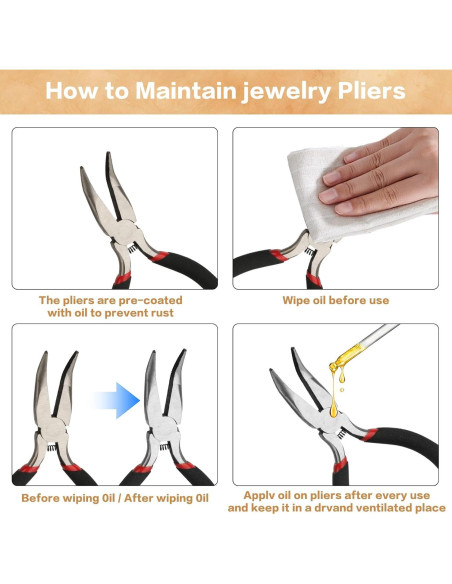 How to Maintain jewelry Pliers

The pliers are pre-coated with oil to prevent rust

Wipe oil before use

Before wiping 0il / After wiping 0il

Applv oil on pliers after every use and keep it in a drvand ventilated place