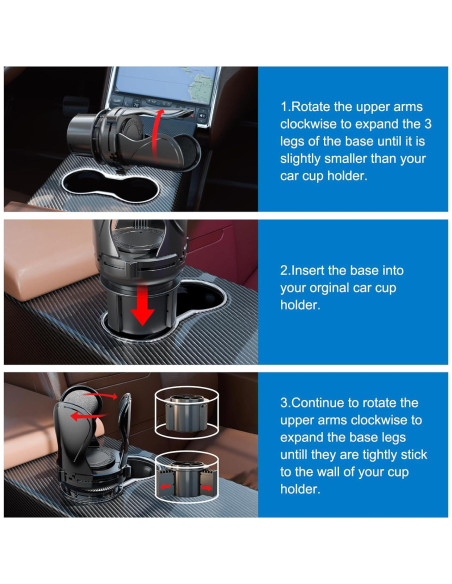 1.Rotate the upper arms clockwise to expand the 3 legs of the base until it is slightly smaller than your car cup holder.

2.Insert the base into your orginal car cup holder.

3.Continue to rotate the upper arms clockwise to expand the base legs untill they are tightly stick to the wall of your cup holder.