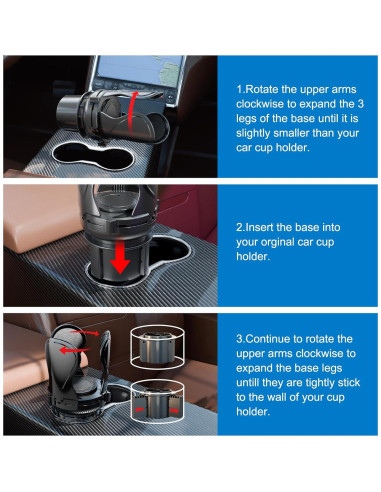 1.Rotate the upper arms clockwise to expand the 3 legs of the base until it is slightly smaller than your car cup holder.

2.Insert the base into your orginal car cup holder.

3.Continue to rotate the upper arms clockwise to expand the base legs untill they are tightly stick to the wall of your cup holder.