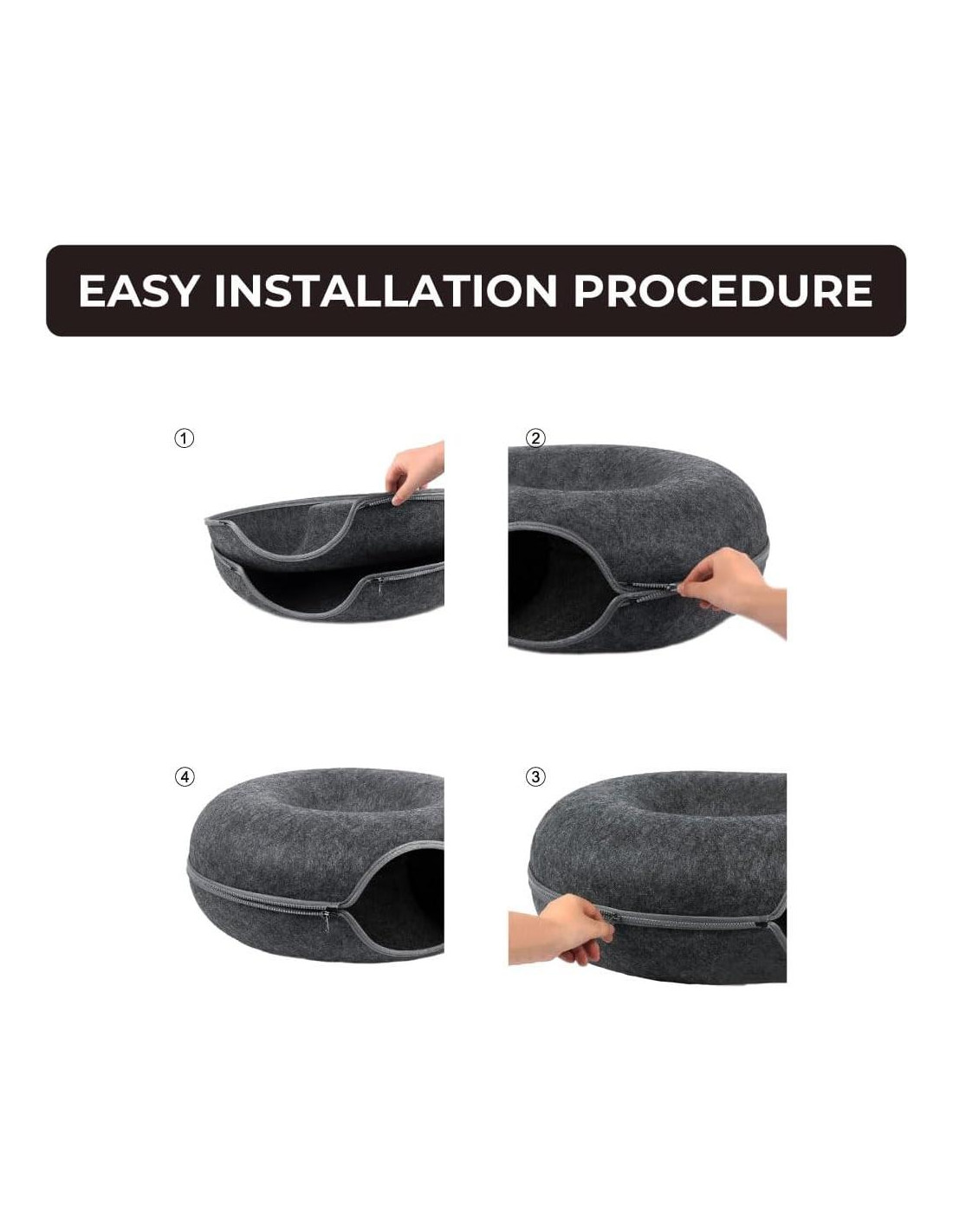 EASY INSTALLATION PROCEDURE

①

②

④

③