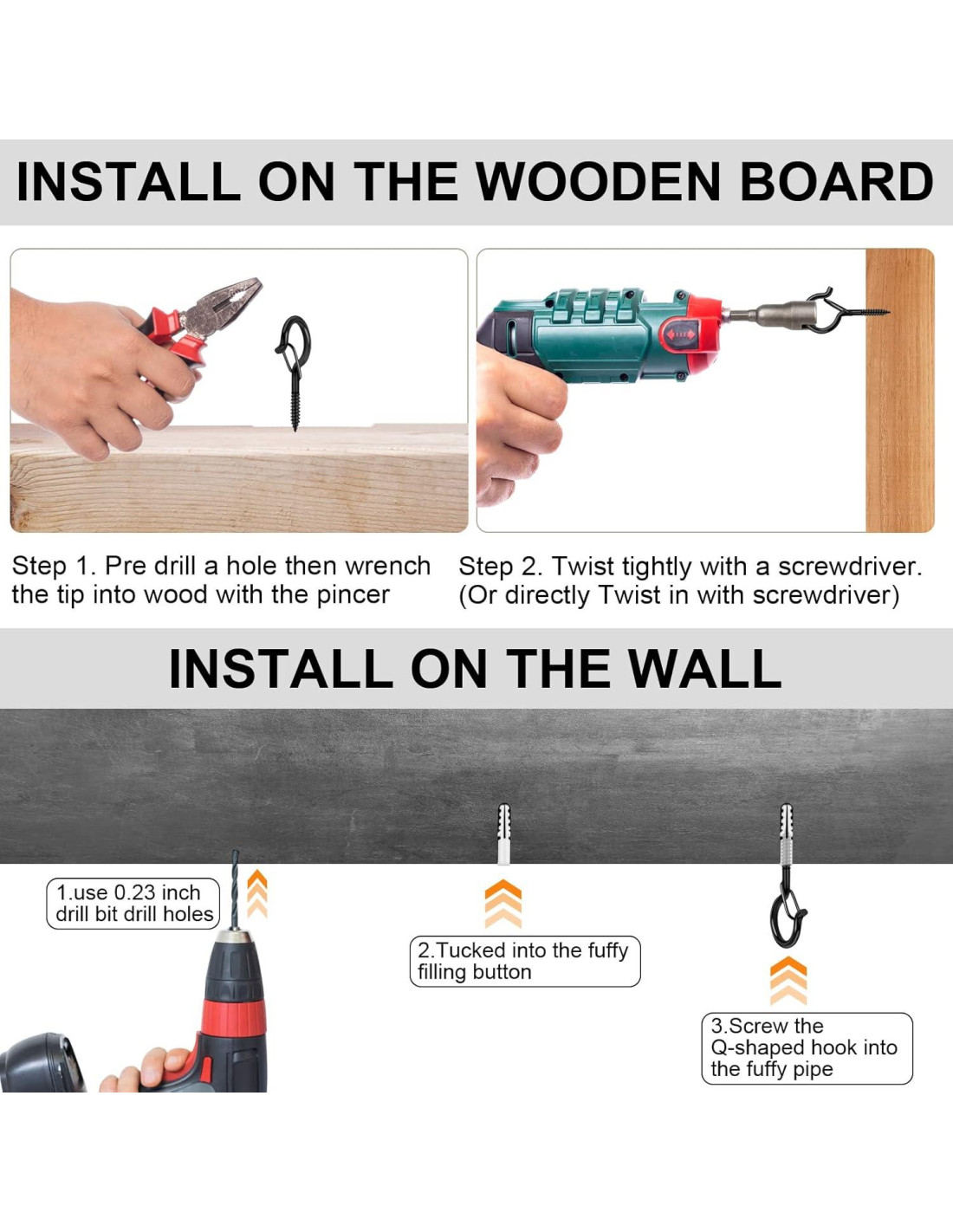 INSTALL ON THE WOODEN BOARD

Step 1. Pre drill a hole then wrench the tip into wood with the pincer

Step 2. Twist tightly with a screwdriver. (Or directly Twist in with screwdriver)

INSTALL ON THE WALL

1.use 0.23 inch drill bit drill holes

2.Tucked into the fuffy filling button

3.Screw the Q-shaped hook into the fuffy pipe