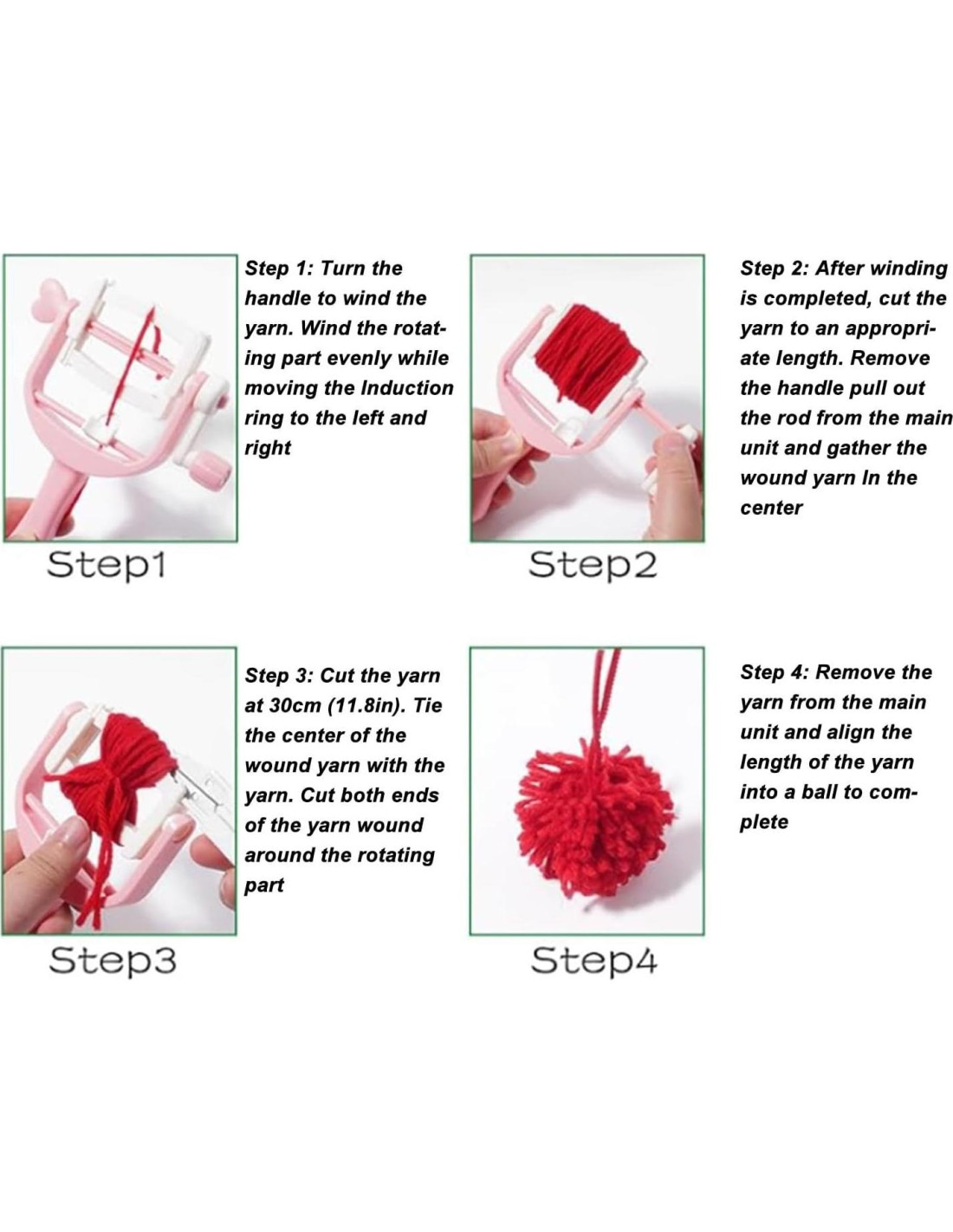 Step 1: Turn the handle to wind the yarn. Wind the rotating part evenly while moving the Induction ring to the left and right

Step1

Step 2: After winding is completed, cut the yarn to an appropriate length. Remove the handle pull out the rod from the main unit and gather the wound yarn In the center

Step2

Step 3: Cut the yarn at 30cm (11.8in). Tie the center of the wound yarn with the yarn. Cut both ends of the yarn wound around the rotating part

Step3

Step 4: Remove the yarn from the main unit and align the length of the yarn into a ball to complete

Step4