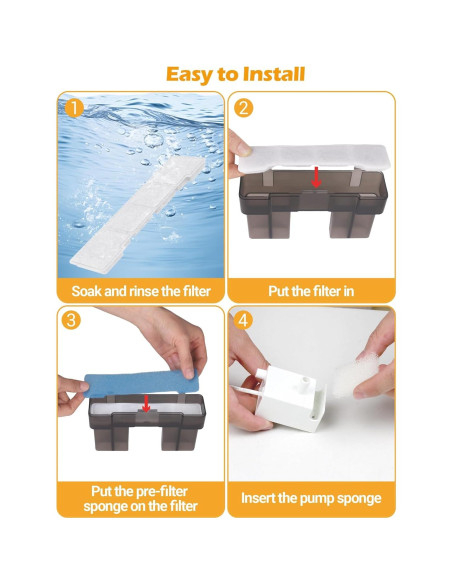 Easy to Install

1

Soak and rinse the filter

2

Put the filter in

3

Put the pre-filter sponge on the filter

4

Insert the pump sponge