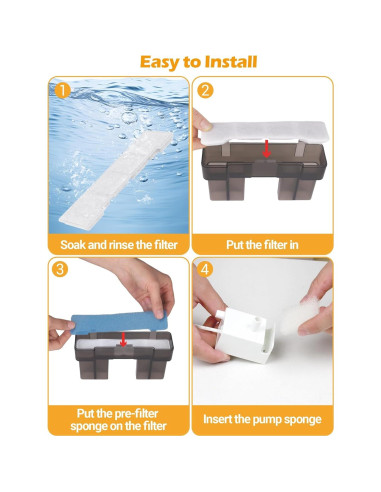 Easy to Install

1

Soak and rinse the filter

2

Put the filter in

3

Put the pre-filter sponge on the filter

4

Insert the pump sponge