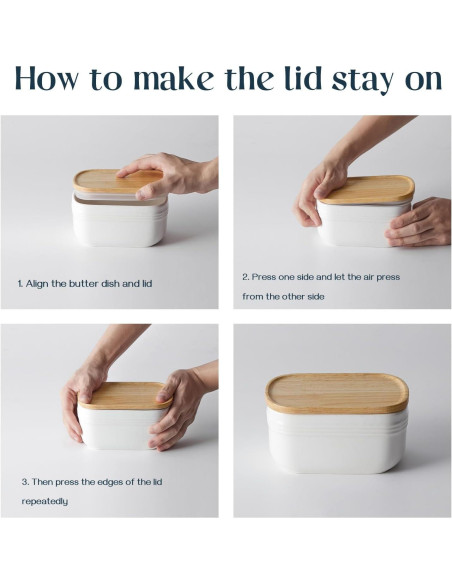 How to make the lid stay on

1. Align the butter dish and lid

2. Press one side and let the air press from the other side

3. Then press the edges of the lid repeatedly