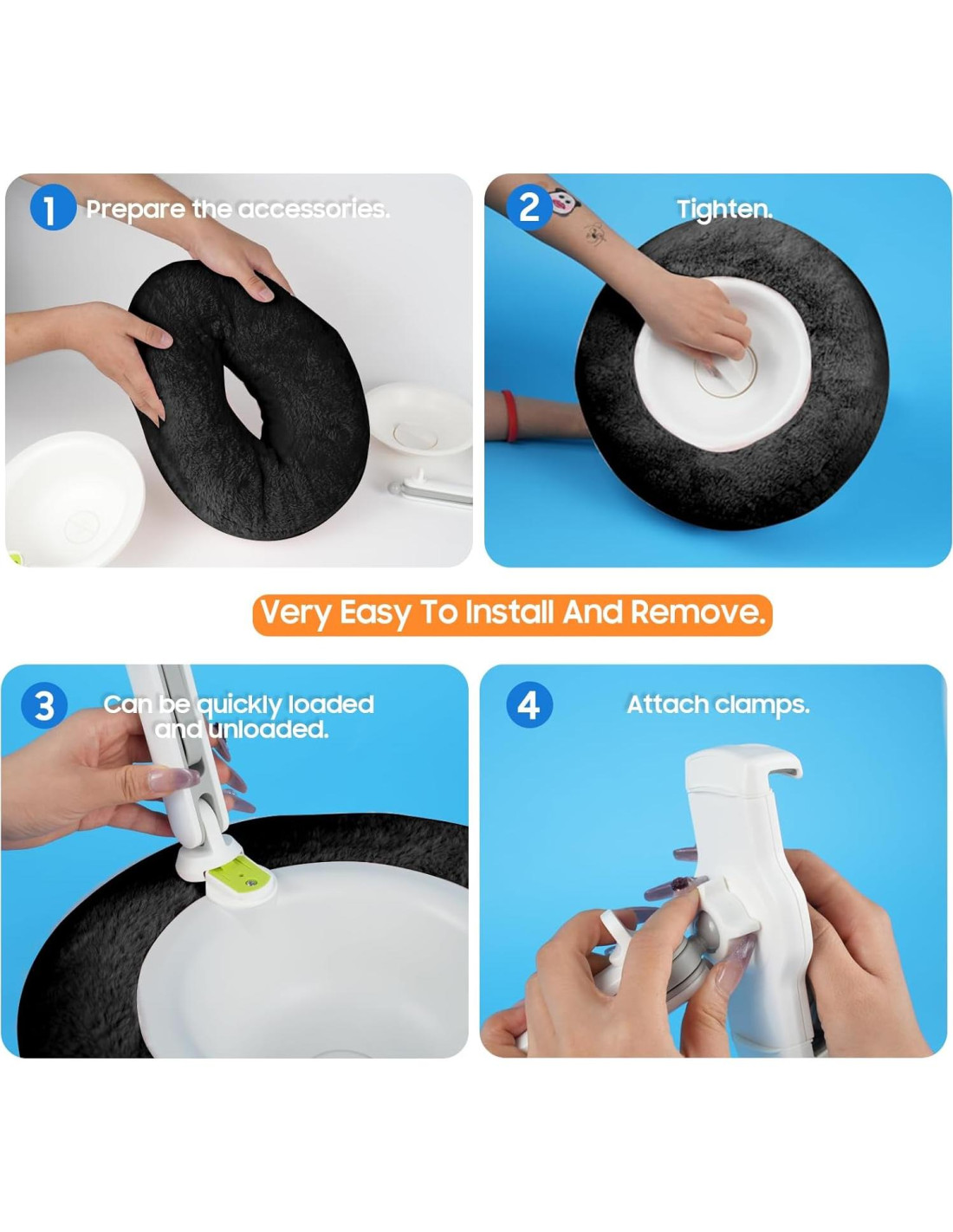 1 Prepare the accessories.

2 Tighten.

Very Easy To Install And Remove.

3 Can be quickly loaded and unloaded.

4 Attach clamps.