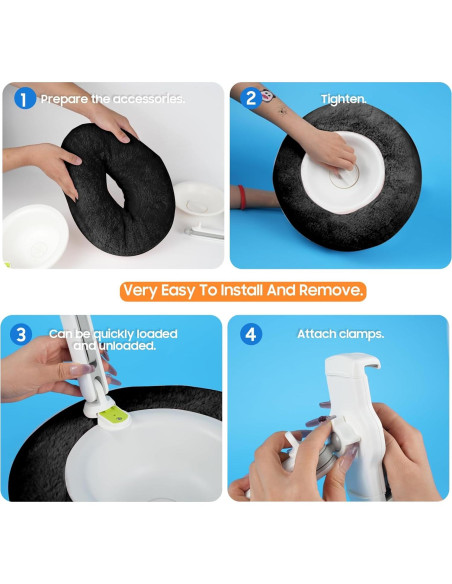 1 Prepare the accessories.

2 Tighten.

Very Easy To Install And Remove.

3 Can be quickly loaded and unloaded.

4 Attach clamps.