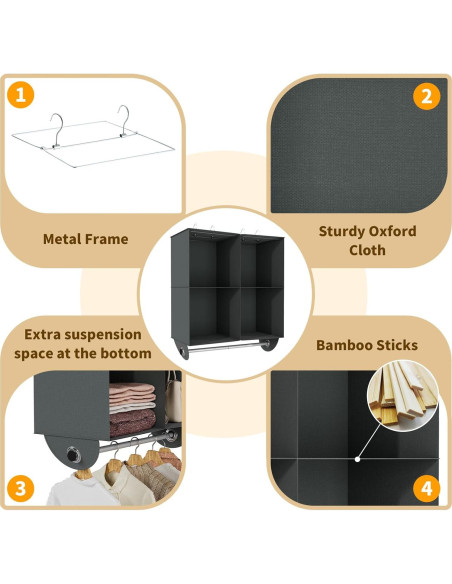 1

Metal Frame

2

Sturdy Oxford Cloth

Extra suspension space at the bottom

3

Bamboo Sticks

4