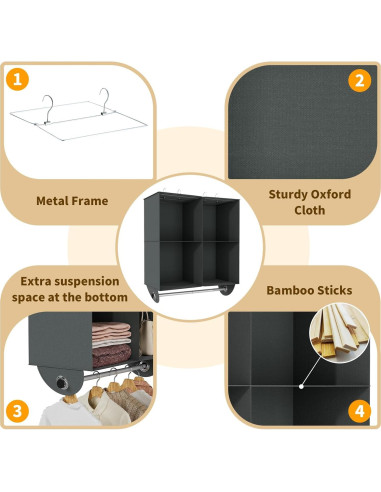 1

Metal Frame

2

Sturdy Oxford Cloth

Extra suspension space at the bottom

3

Bamboo Sticks

4