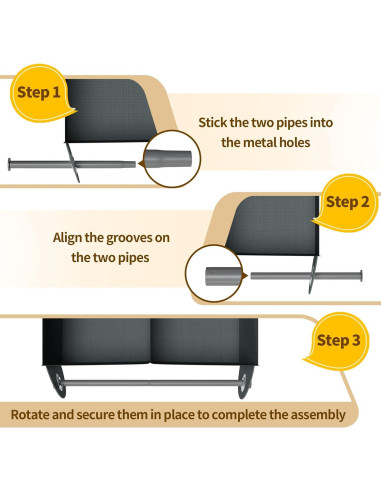 Step 1

Stick the two pipes into the metal holes

Step 2

Align the grooves on the two pipes

Step 3

Rotate and secure them in place to complete the assembly