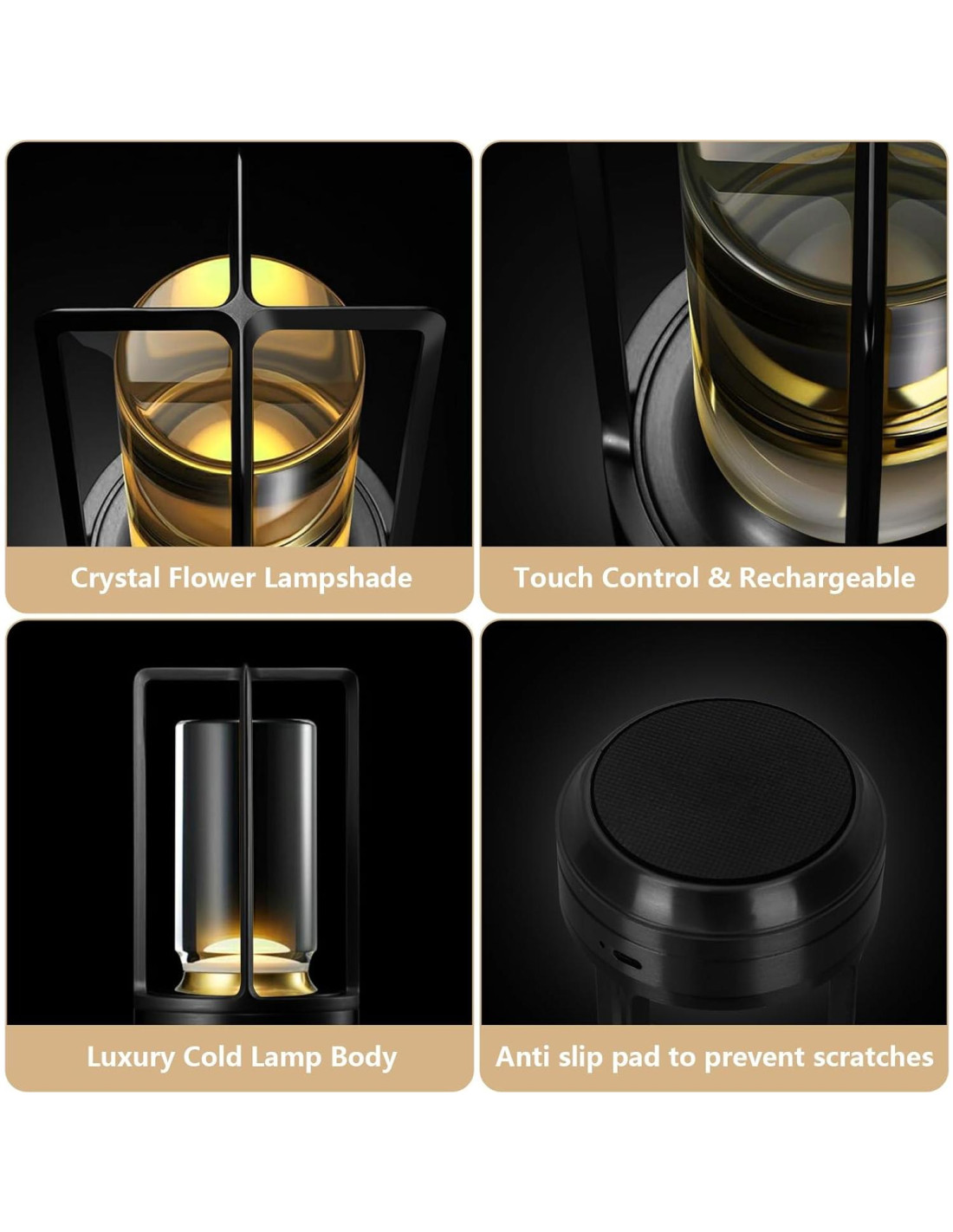 Crystal Flower Lampshade

Touch Control & Rechargeable

Luxury Cold Lamp Body

Anti slip pad to prevent scratches