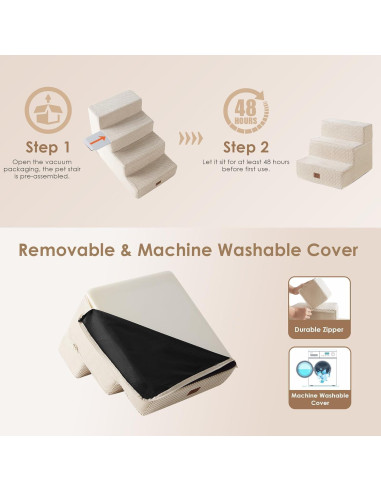 Step 1
Open the vacuum packaging, the pet stair is pre-assembled.

48 HOURS

Step 2
Let it sit for at least 48 hours before first use.

Removable & Machine Washable Cover

Durable Zipper

Machine Washable Cover