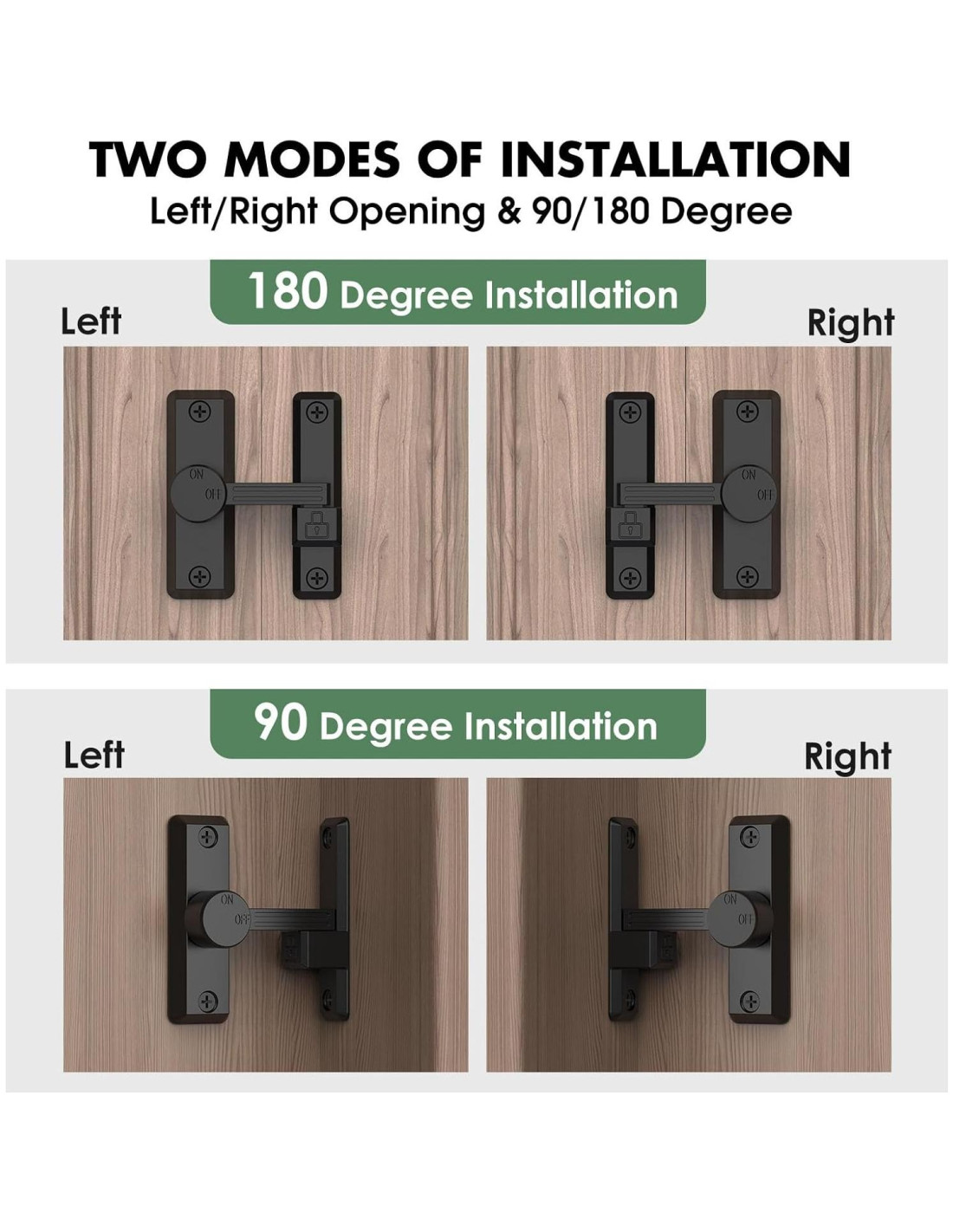 TWO MODES OF INSTALLATION
Left/Right Opening & 90/180 Degree

180 Degree Installation

Left

Right

ON
OFF

ON
OFF

90 Degree Installation

Left

Right

ON
OFF

ON
OFF