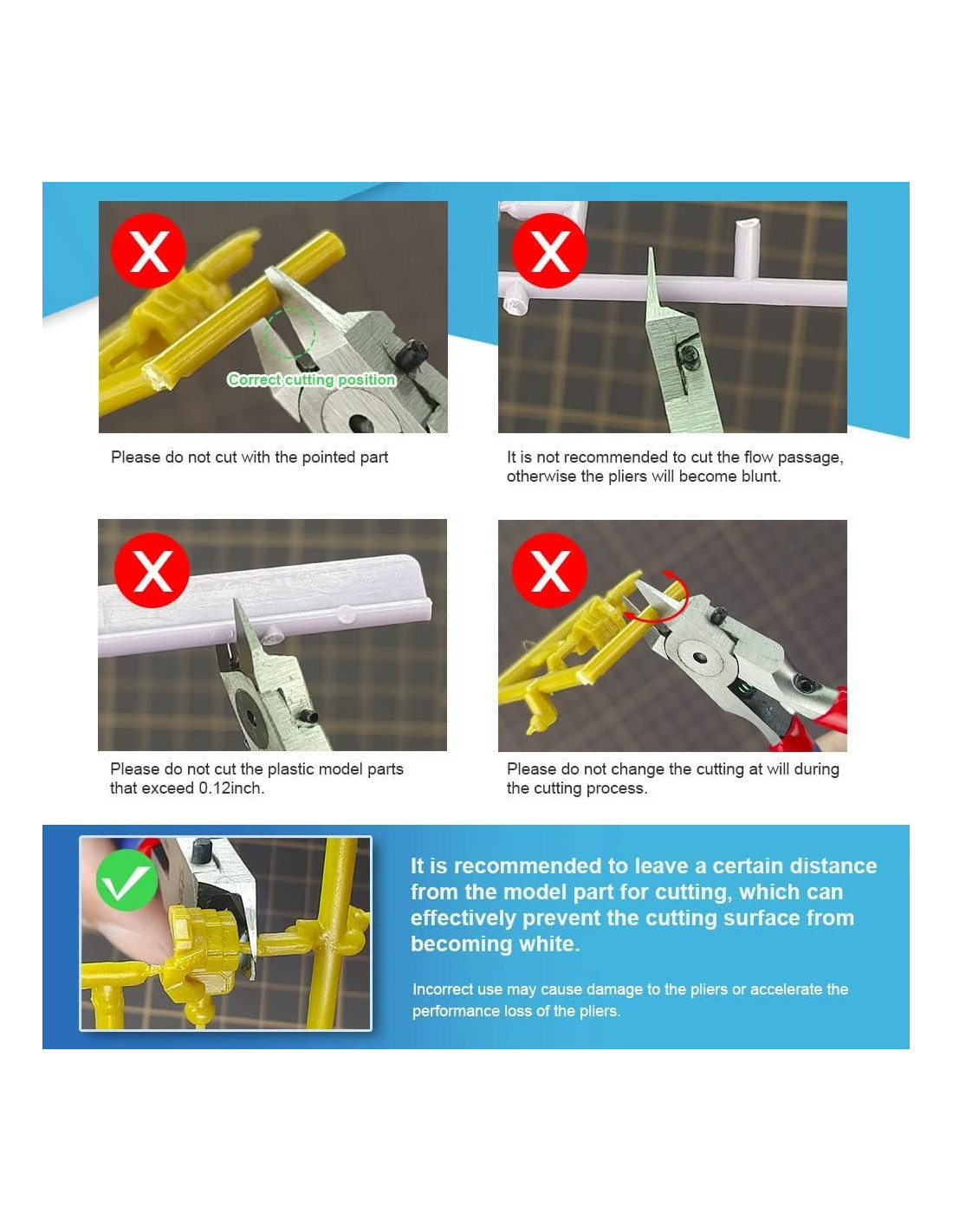 X

Correct cutting position

Please do not cut with the pointed part

X

It is not recommended to cut the flow passage, otherwise the pliers will become blunt.

X

Please do not cut the plastic model parts that exceed 0.12inch.

X

Please do not change the cutting at will during the cutting process.

It is recommended to leave a certain distance from the model part for cutting, which can effectively prevent the cutting surface from becoming white.

Incorrect use may cause damage to the pliers or accelerate the performance loss of the pliers.