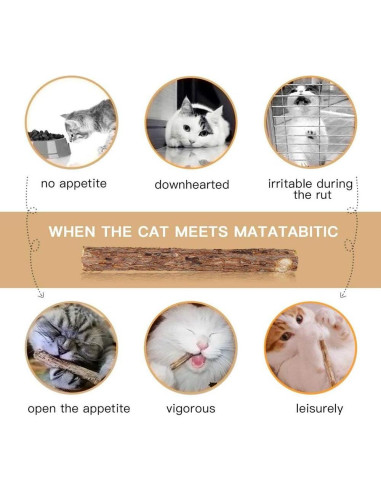 no appetite

downhearted

irritable during the rut

WHEN THE CAT MEETS MATATABITIC

open the appetite

vigorous

leisurely