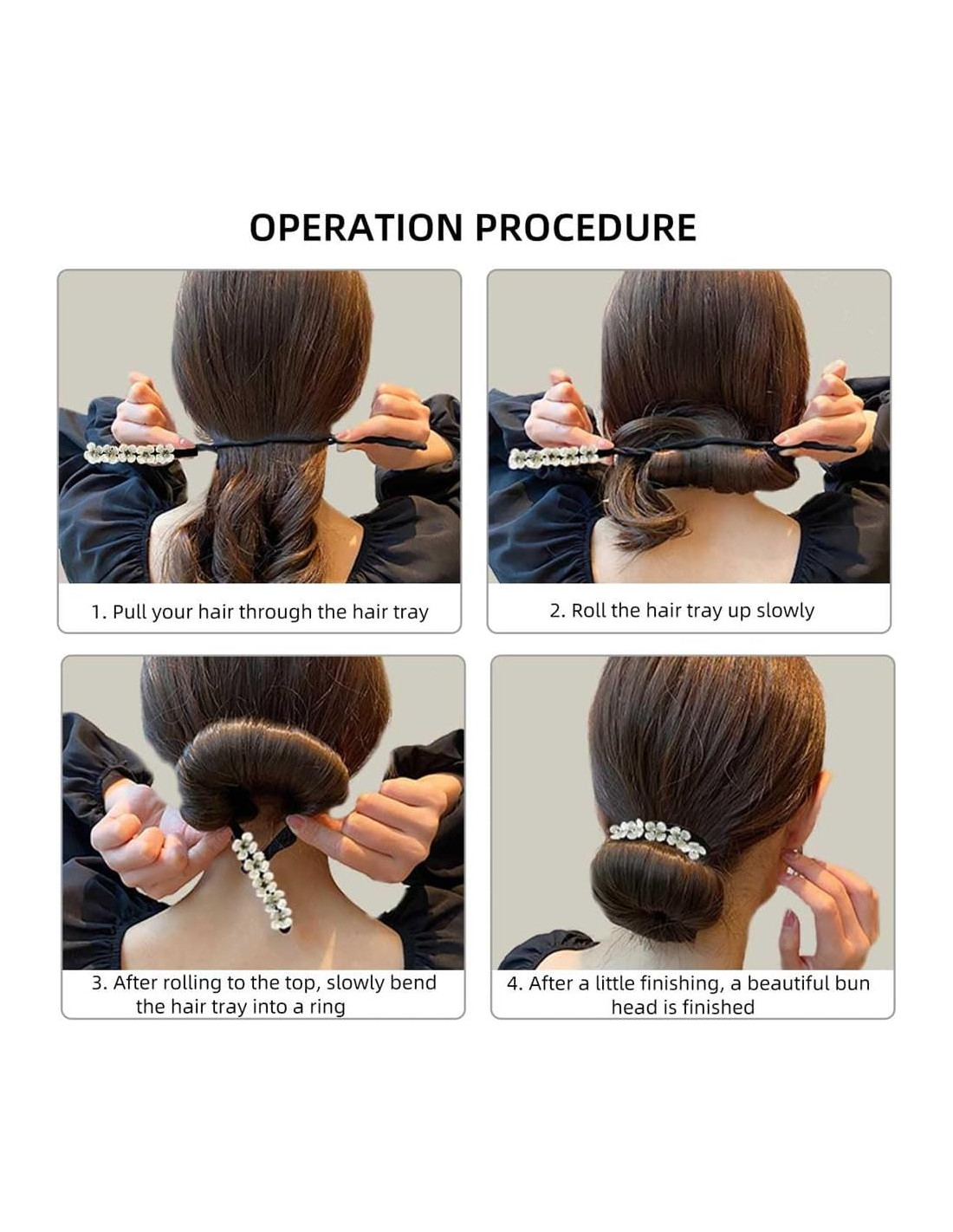 OPERATION PROCEDURE

1. Pull your hair through the hair tray

2. Roll the hair tray up slowly

3. After rolling to the top, slowly bend the hair tray into a ring

4. After a little finishing, a beautiful bun head is finished