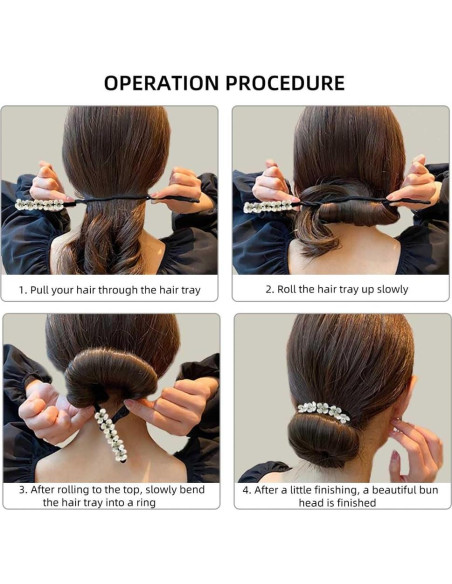 OPERATION PROCEDURE

1. Pull your hair through the hair tray

2. Roll the hair tray up slowly

3. After rolling to the top, slowly bend the hair tray into a ring

4. After a little finishing, a beautiful bun head is finished