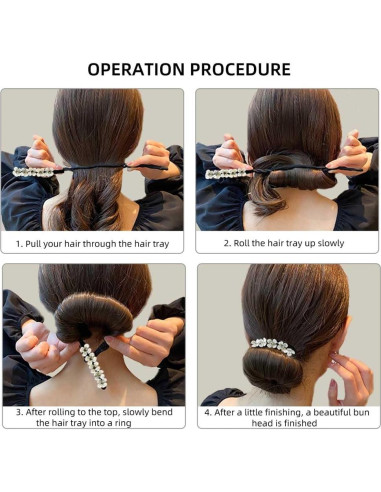 OPERATION PROCEDURE

1. Pull your hair through the hair tray

2. Roll the hair tray up slowly

3. After rolling to the top, slowly bend the hair tray into a ring

4. After a little finishing, a beautiful bun head is finished